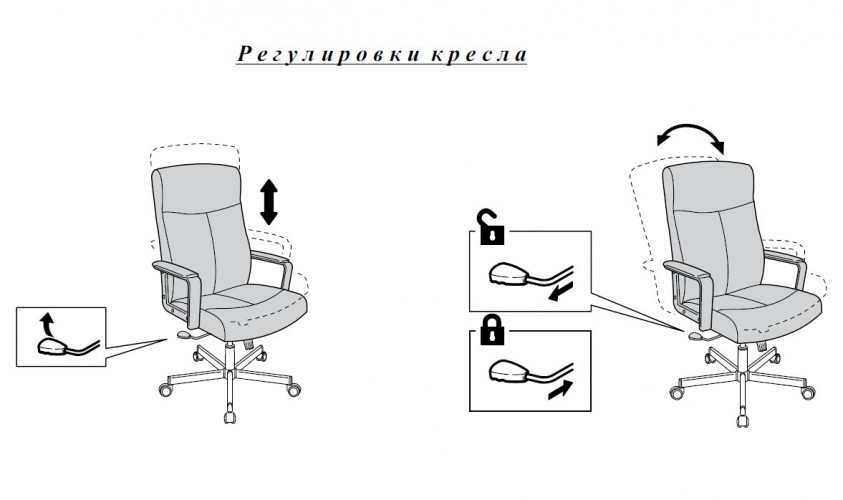 Регулировки кресла