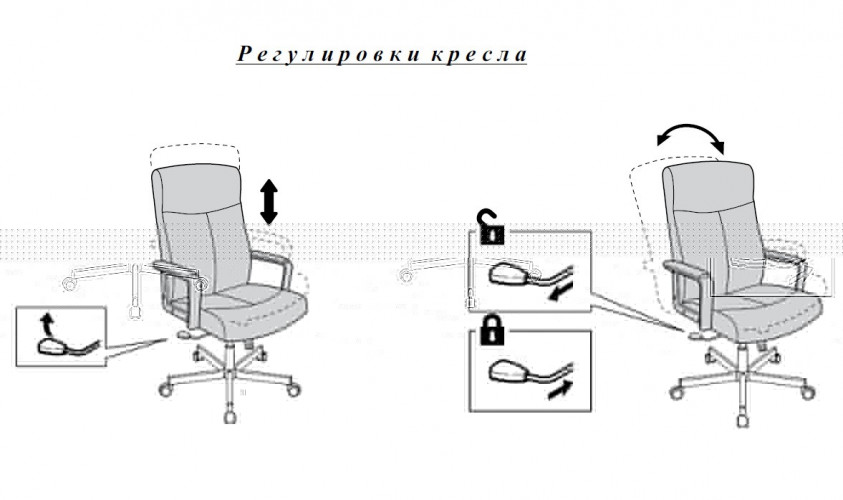 Регулировки кресла